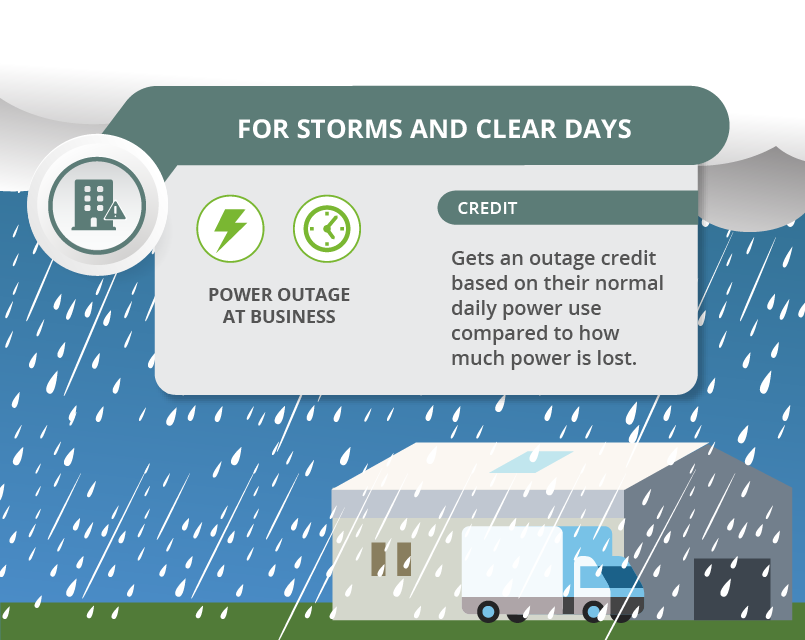 FOR STORMS AND CLEAR DAYS

POWER OUTAGE AT BUSINESS

CREDIT

Gets an outage credit based on their normal daily power use compared to how much power is lost.